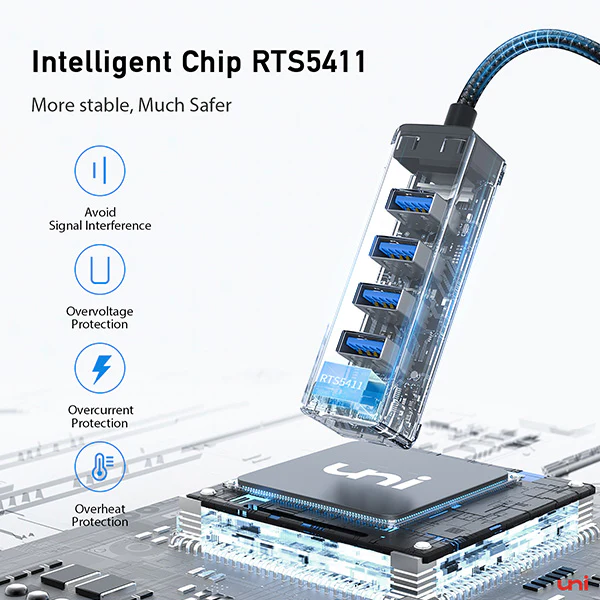 Intelligent Chip RTS5411

More stable, Much Safer

Avoid Signal Interference

Overvoltage Protection

Overcurrent Protection

Overheat Protection

RTS5411

uni

uni